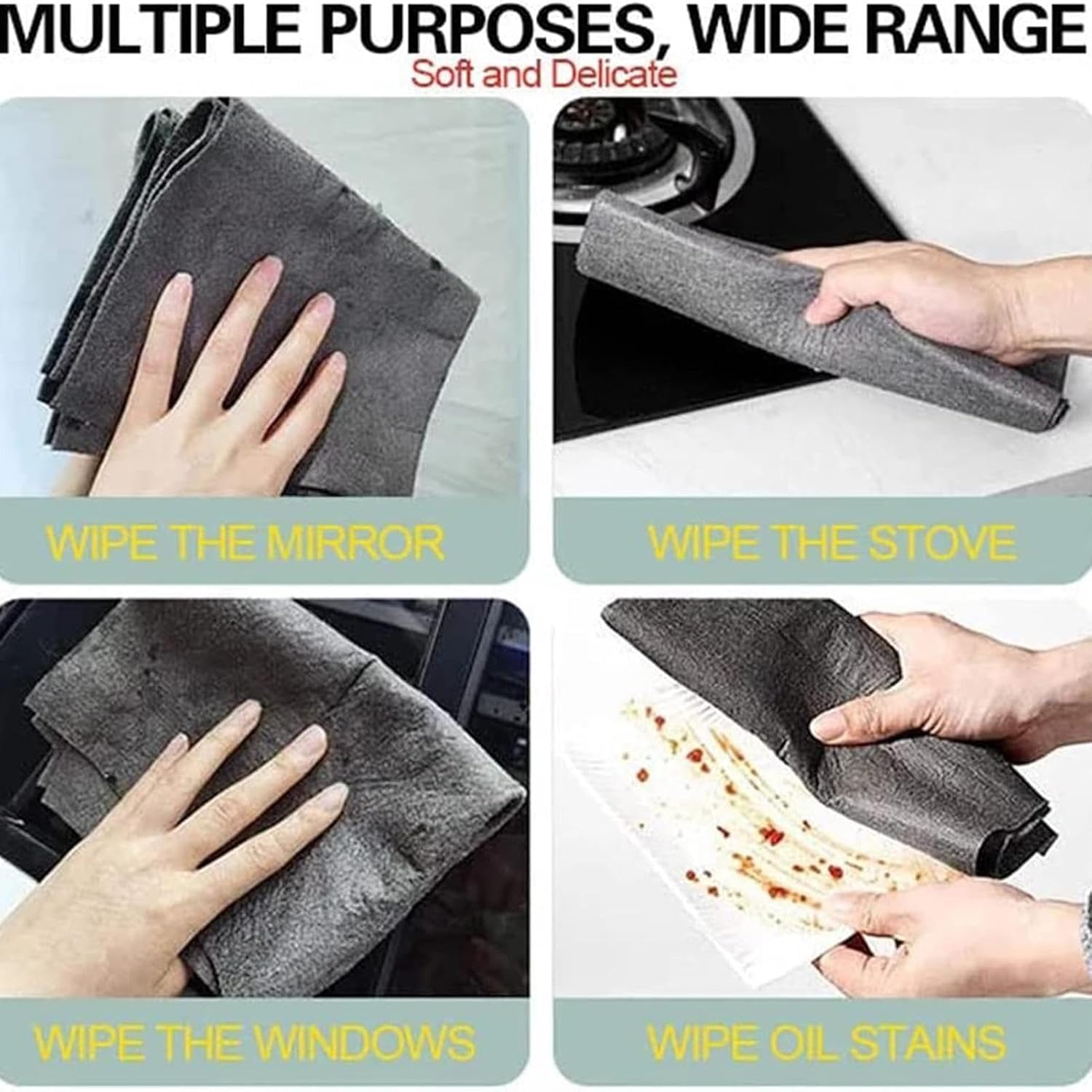 MULTIPLE PURPOSES, WIDE RANGE
Soft and Delicate

WIPE THE MIRROR

WIPE THE STOVE

WIPE THE WINDOWS

WIPE OIL STAINS